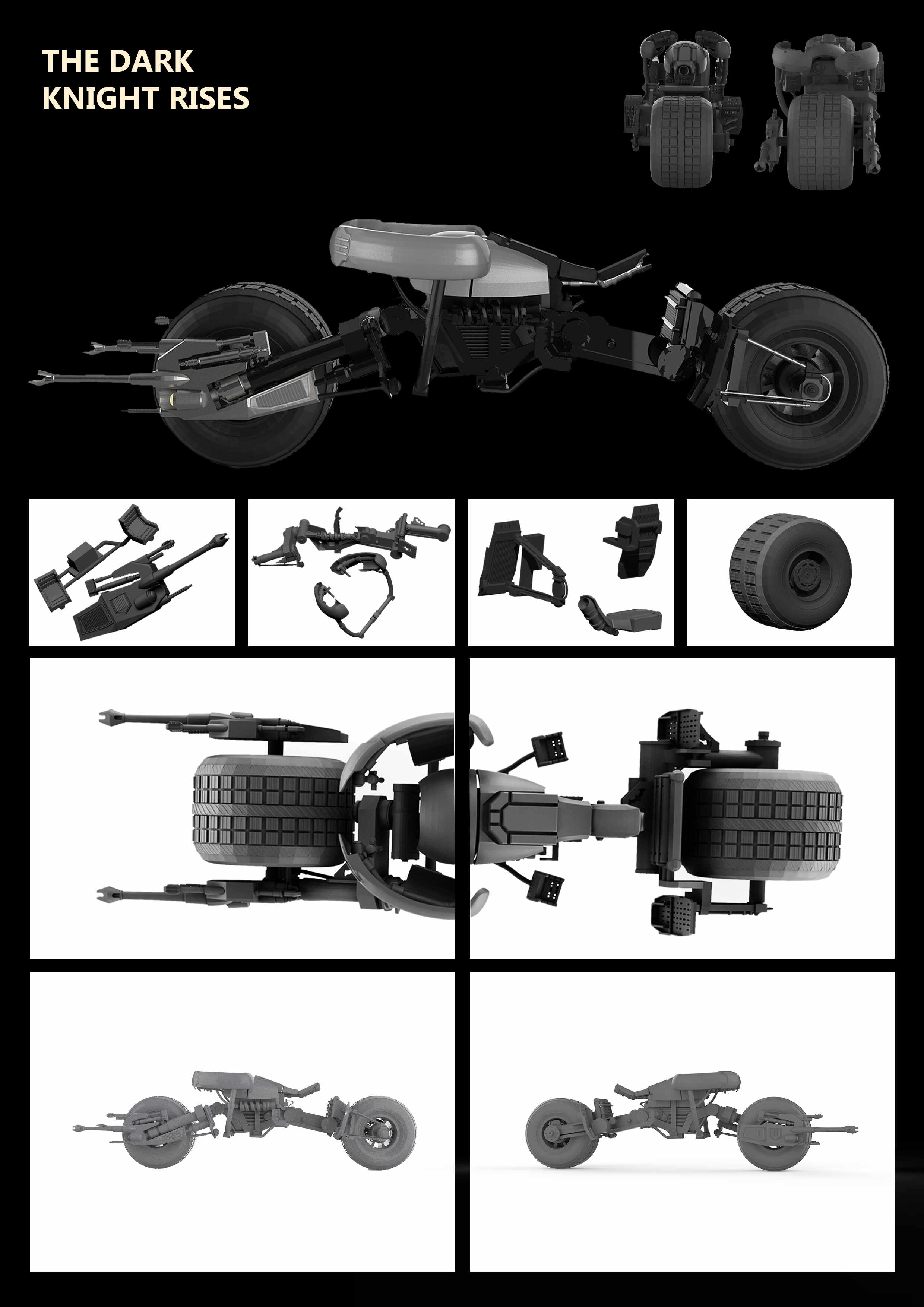 THE DARK
KNIGHT RISES