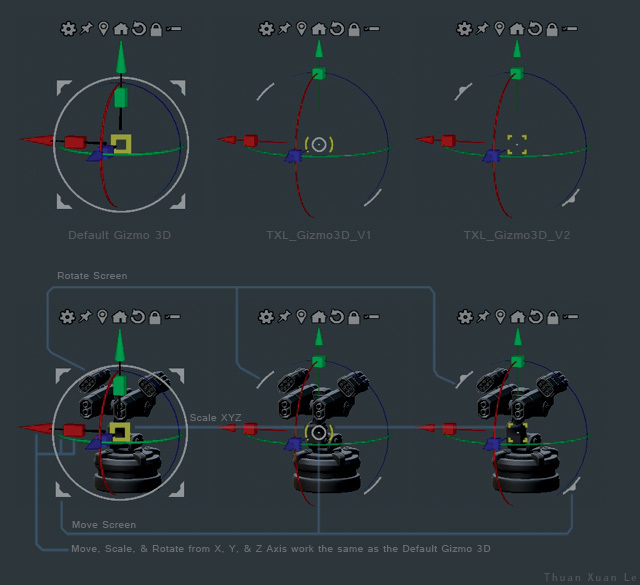 Default Gizmo 3D

TXL_Gizmo3D_V1

TXL_Gizmo3D_V2

Rotate Screen

Scale XYZ

Move Screen

Move, Scale, & Rotate from X, Y, & Z Axis work the same as the Default Gizmo 3D

Thuan Xuan Le