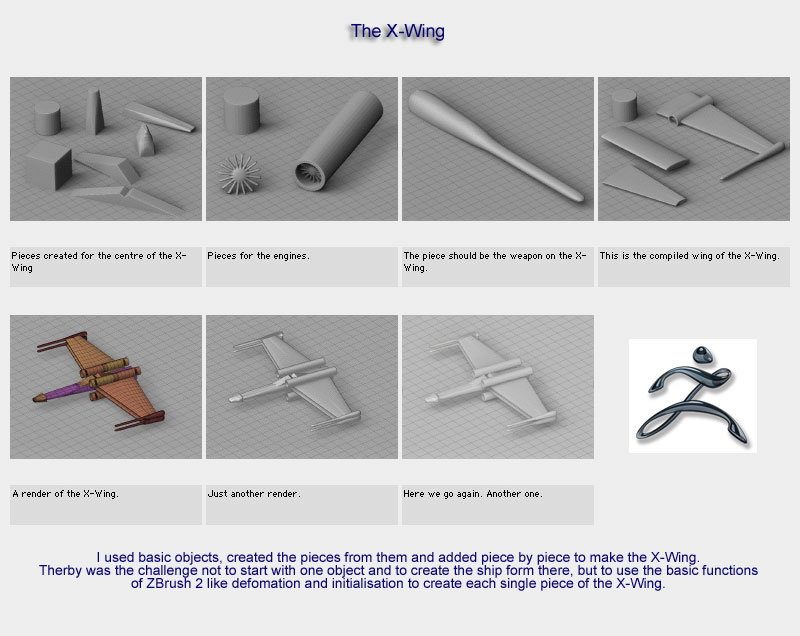 The X-Wing

Pieces created for the centre of the X-Wing

Pieces for the engines.

The piece should be the weapon on the X-Wing.

This is the compiled wing of the X-Wing.

A render of the X-Wing.

Just another render.

Here we go again. Another one.

I used basic objects, created the pieces from them and added piece by piece to make the X-Wing. Therby was the challenge not to start with one object and to create the ship form there, but to use the basic functions of ZBrush 2 like defomation and initialisation to create each single piece of the X-Wing.