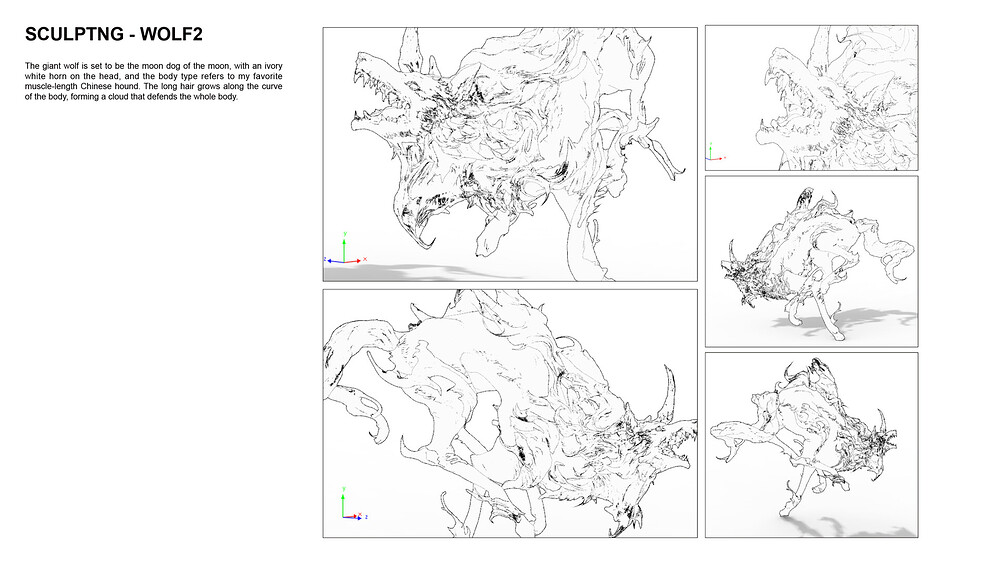 SCULPTNG - WOLF2

The giant wolf is set to be the moon dog of the moon, with an ivory white horn on the head, and the body type refers to my favorite muscle-length Chinese hound. The long hair grows along the curve of the body, forming a cloud that defends the whole body.