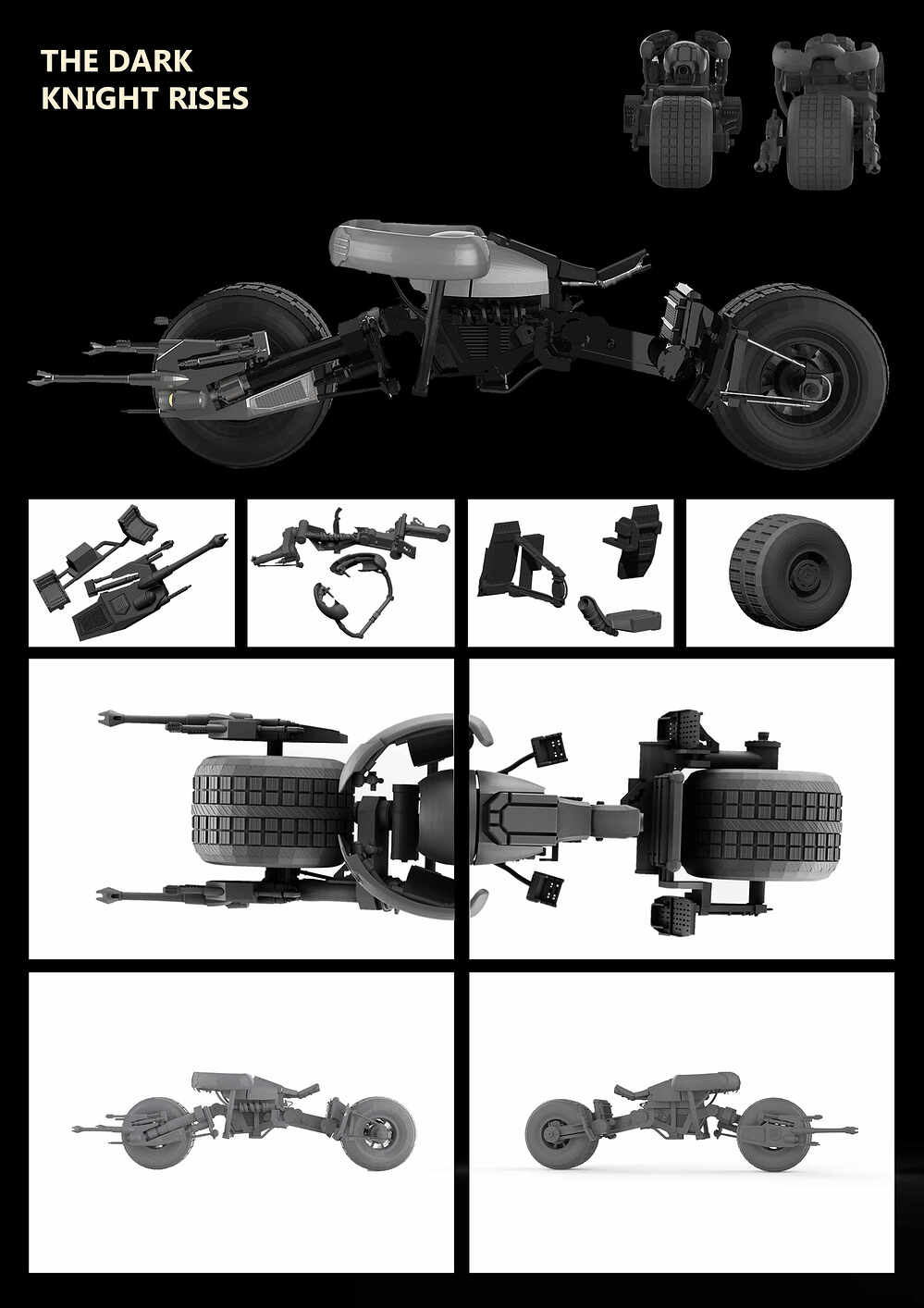 THE DARK
KNIGHT RISES